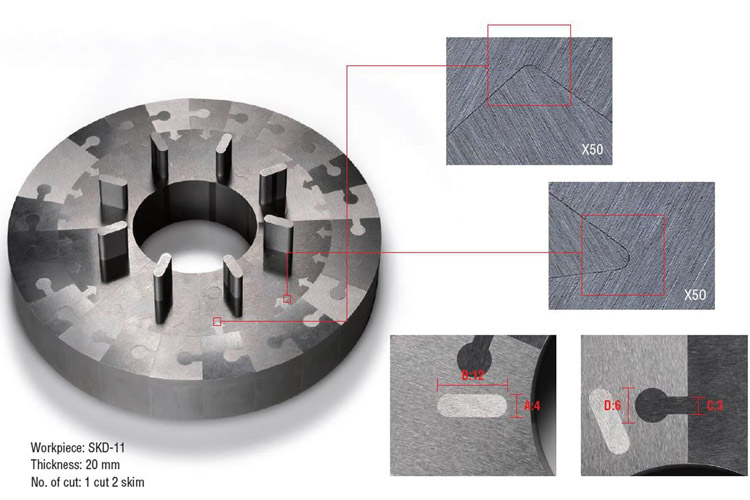 X50

X50

B:12

A:4

D:6

C:3

Workpiece: SKD-11
Thickness: 20 mm
No. of cut: 1 cut 2 skim